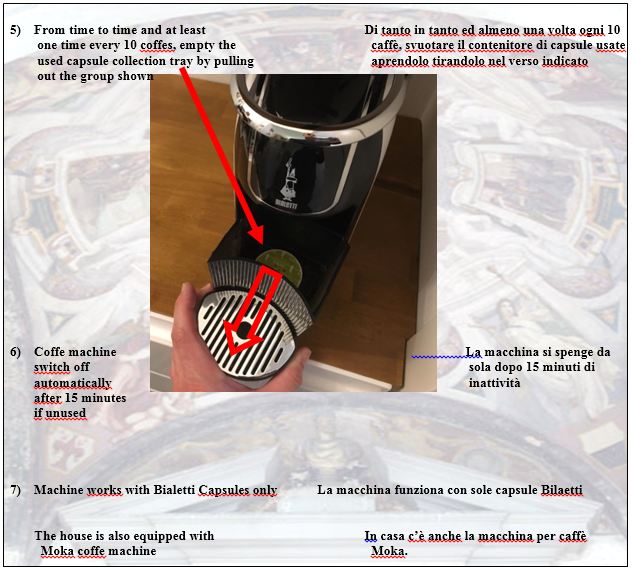 5) From time to time and at least one time every 10 coffes, empty the used capsule collection tray by pulling out the group shown

Di tanto in tanto ed almeno una volta ogni 10 caffè, svuotare il contenitore di capsule usate aprendolo tirandolo nel verso indicato

BIALETTI

6) Coffe machine switch off automatically after 15 minutes if unused

La macchina si spenge da sola dopo 15 minuti di inattività

7) Machine works with Bialetti Capsules only

La macchina funziona con sole capsule Bilaetti

The house is also equipped with Moka coffe machine

In casa c'è anche la macchina per caffè Moka.